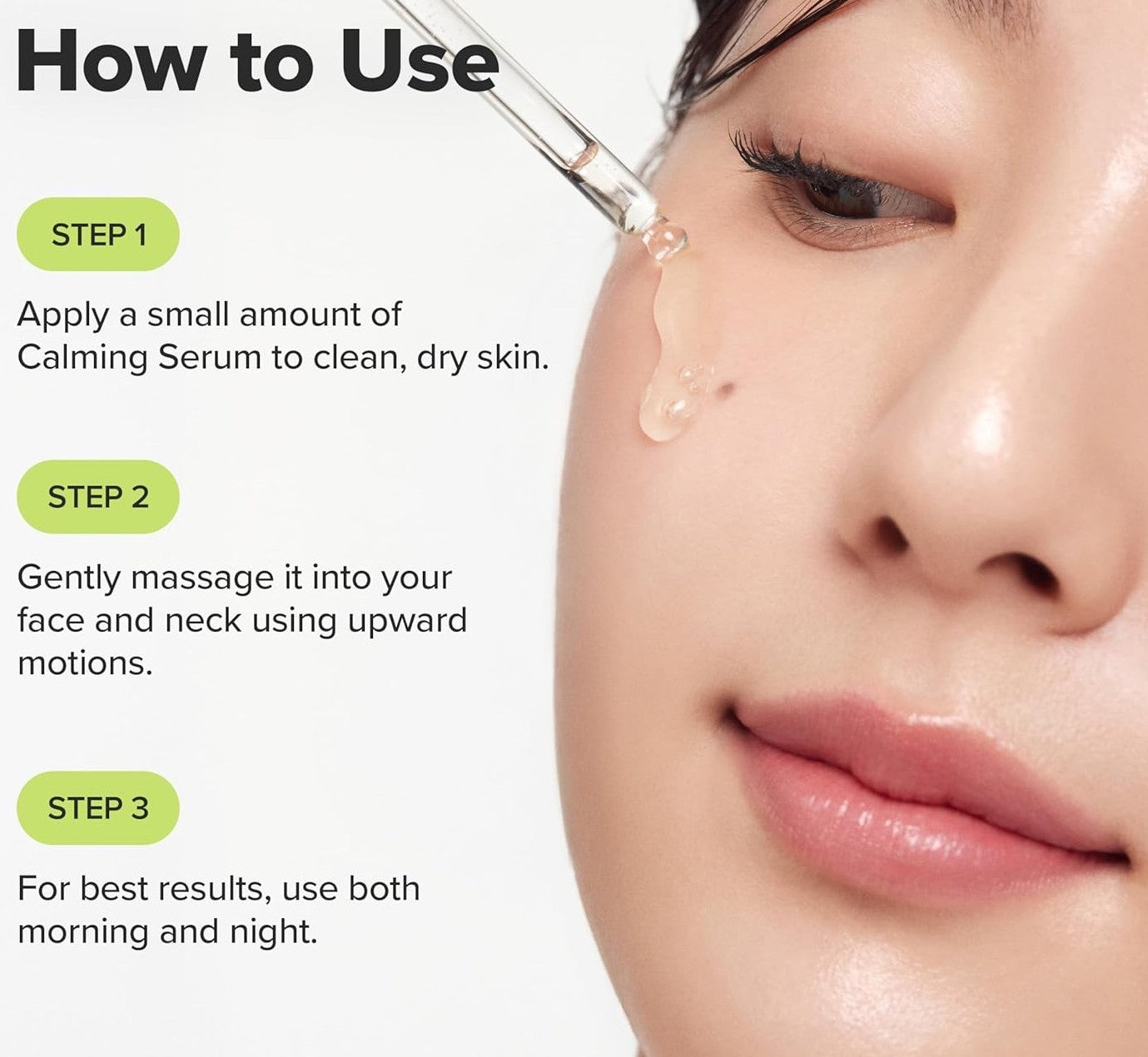 How to Use

STEP 1

Apply a small amount of Calming Serum to clean, dry skin.

STEP 2

Gently massage it into your face and neck using upward motions.

STEP 3

For best results, use both morning and night.