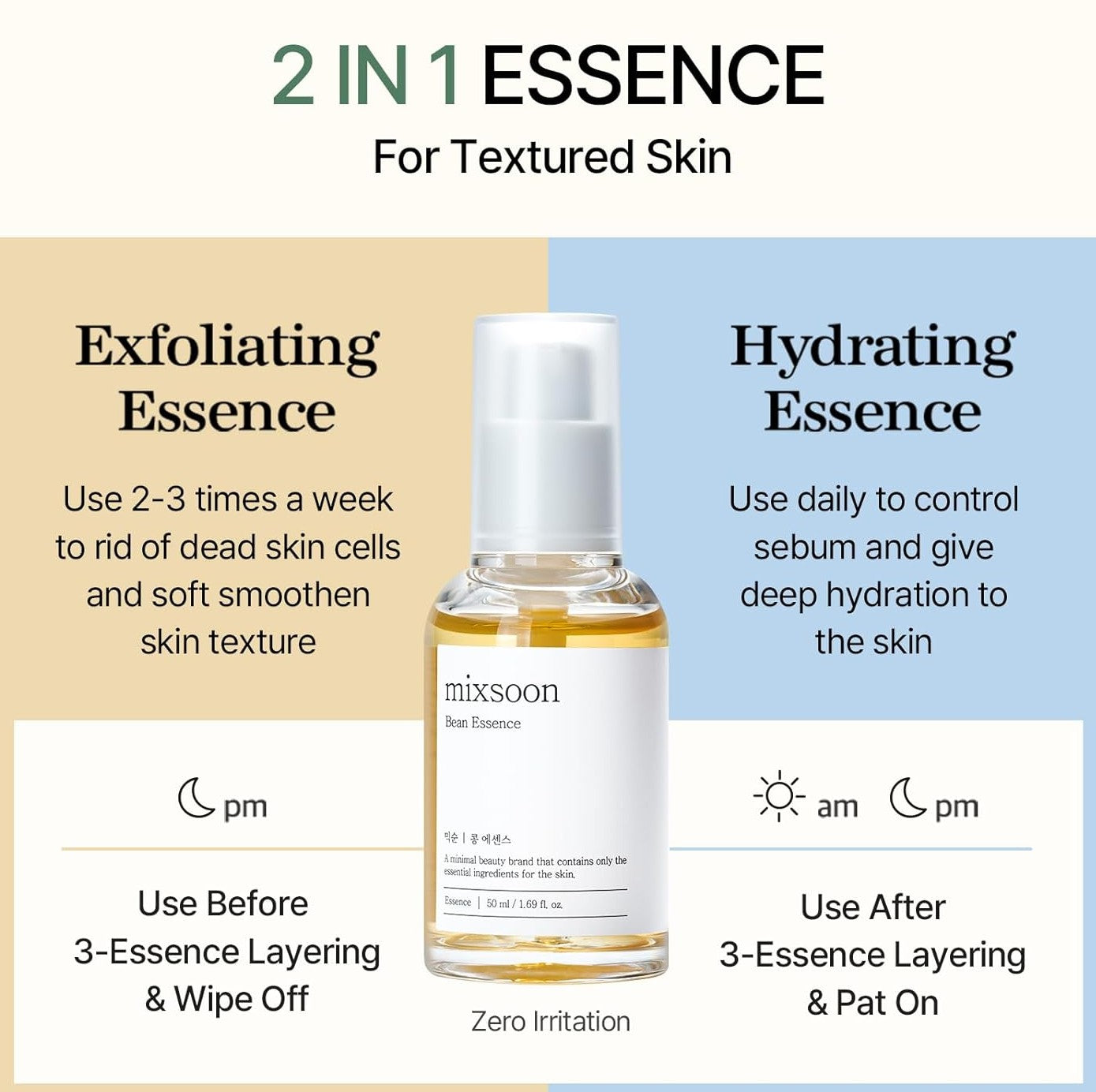 2 IN 1 ESSENCE
For Textured Skin

Exfoliating Essence

Use 2-3 times a week to rid of dead skin cells and soft smoothen skin texture

pm

Use Before
3-Essence Layering
& Wipe Off

mixsoon
Bean Essence

믹순 | 콩 에센스

A minimal beauty brand that contains only the essential ingredients for the skin.

Essence | 50 ml / 1.69 fl. oz.

Zero Irritation

Hydrating Essence

Use daily to control sebum and give deep hydration to the skin

am pm

Use After
3-Essence Layering
& Pat On