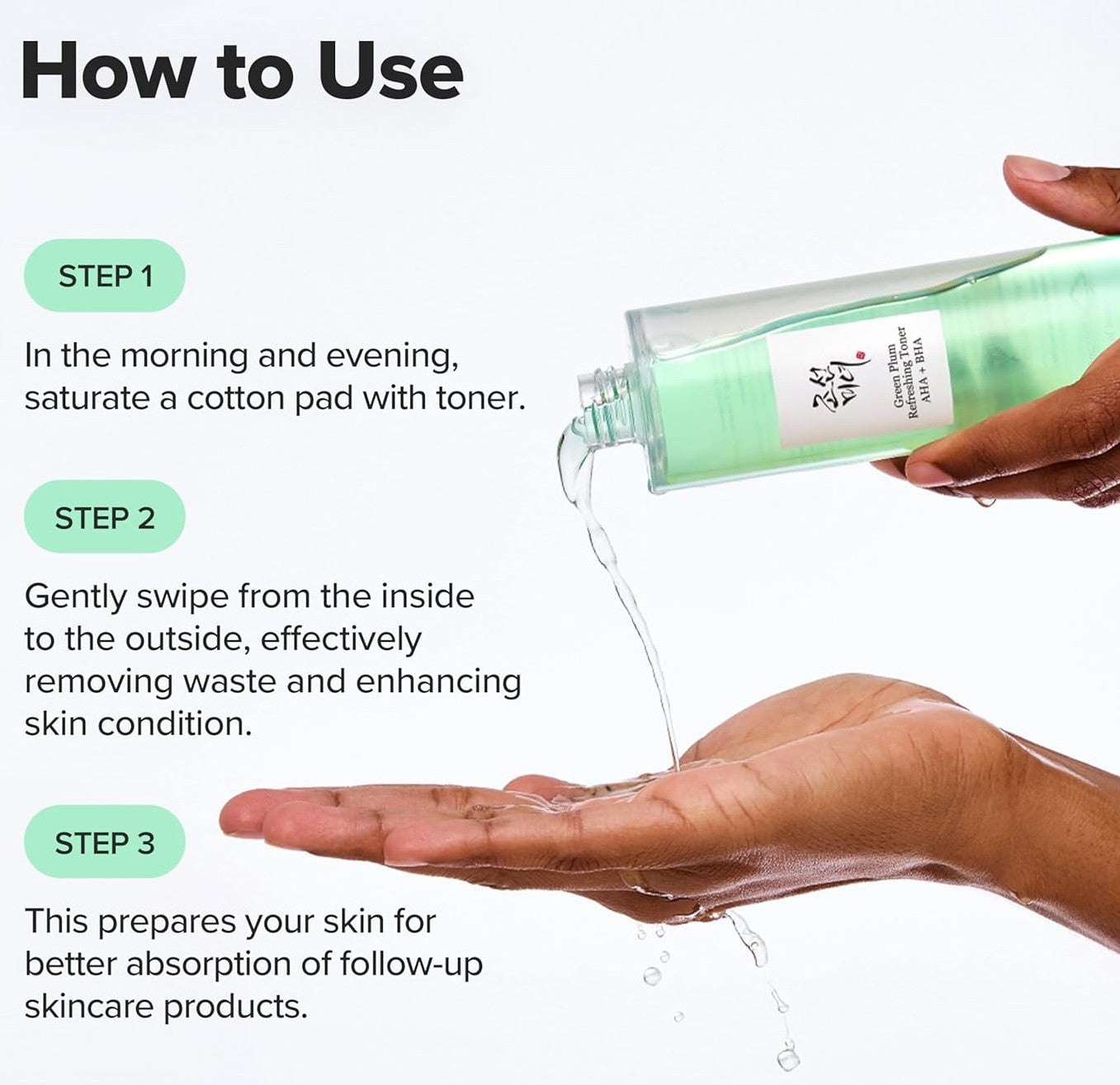 How to Use

STEP 1

In the morning and evening, saturate a cotton pad with toner.

STEP 2

Gently swipe from the inside to the outside, effectively removing waste and enhancing skin condition.

STEP 3

This prepares your skin for better absorption of follow-up skincare products.

조선미녀

Green Plum Refreshing Toner AHA + BHA